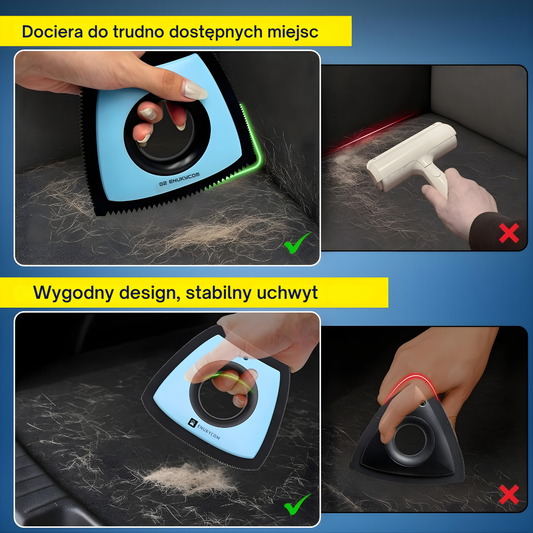 Dociera do trudno dostępnych miejsc

ENUKYCOM

Wygodny design, stabilny uchwyt

ENUKYCOM