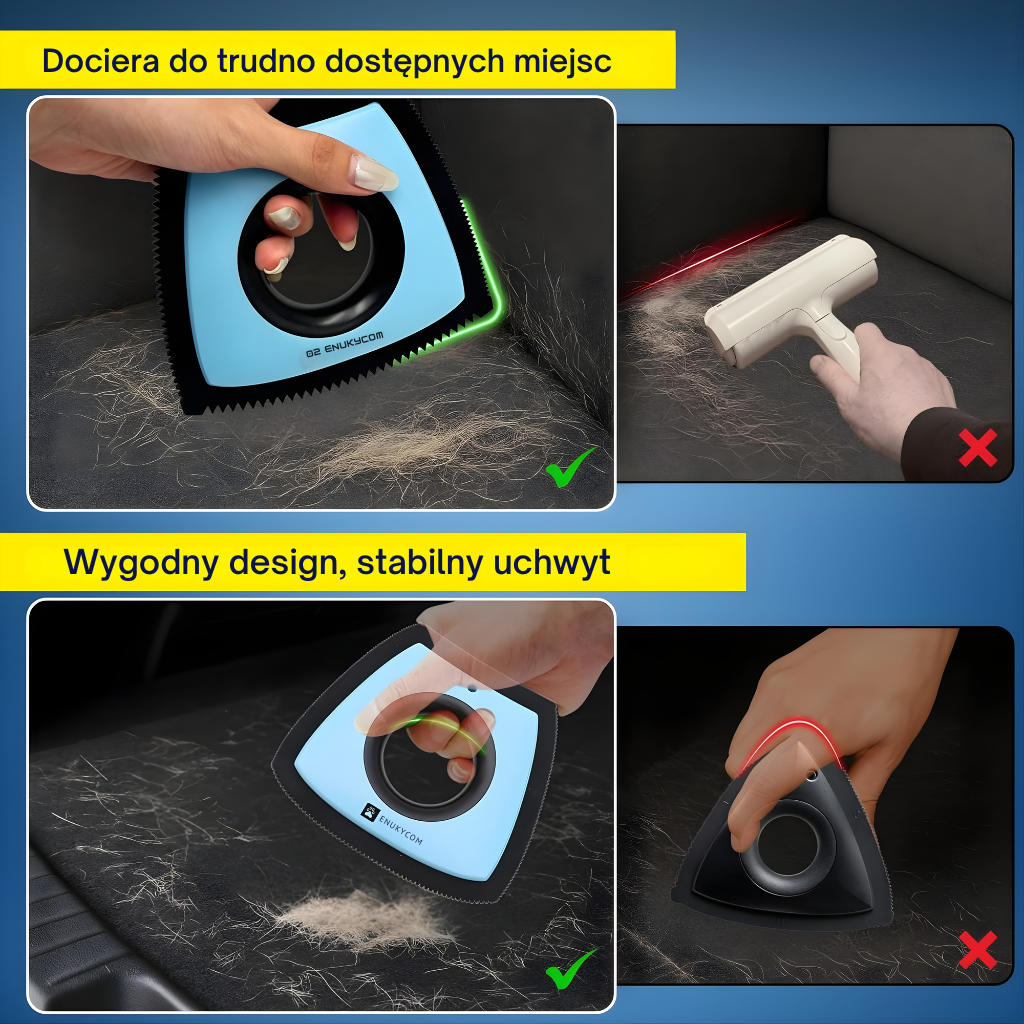 Dociera do trudno dostępnych miejsc

02 ENUKYCOM

Wygodny design, stabilny uchwyt

ENUKYCOM